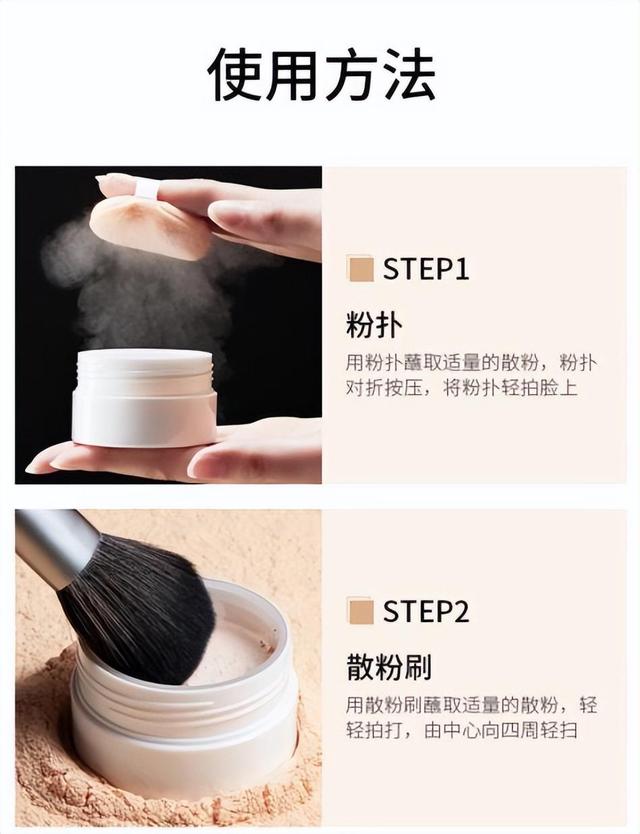 使用方法

STEP1

粉扑

用粉扑蘸取适量的散粉，粉扑对折按压，将粉扑轻拍脸上

STEP2

散粉刷

用散粉刷蘸取适量的散粉，轻轻拍打，由中心向四周轻扫